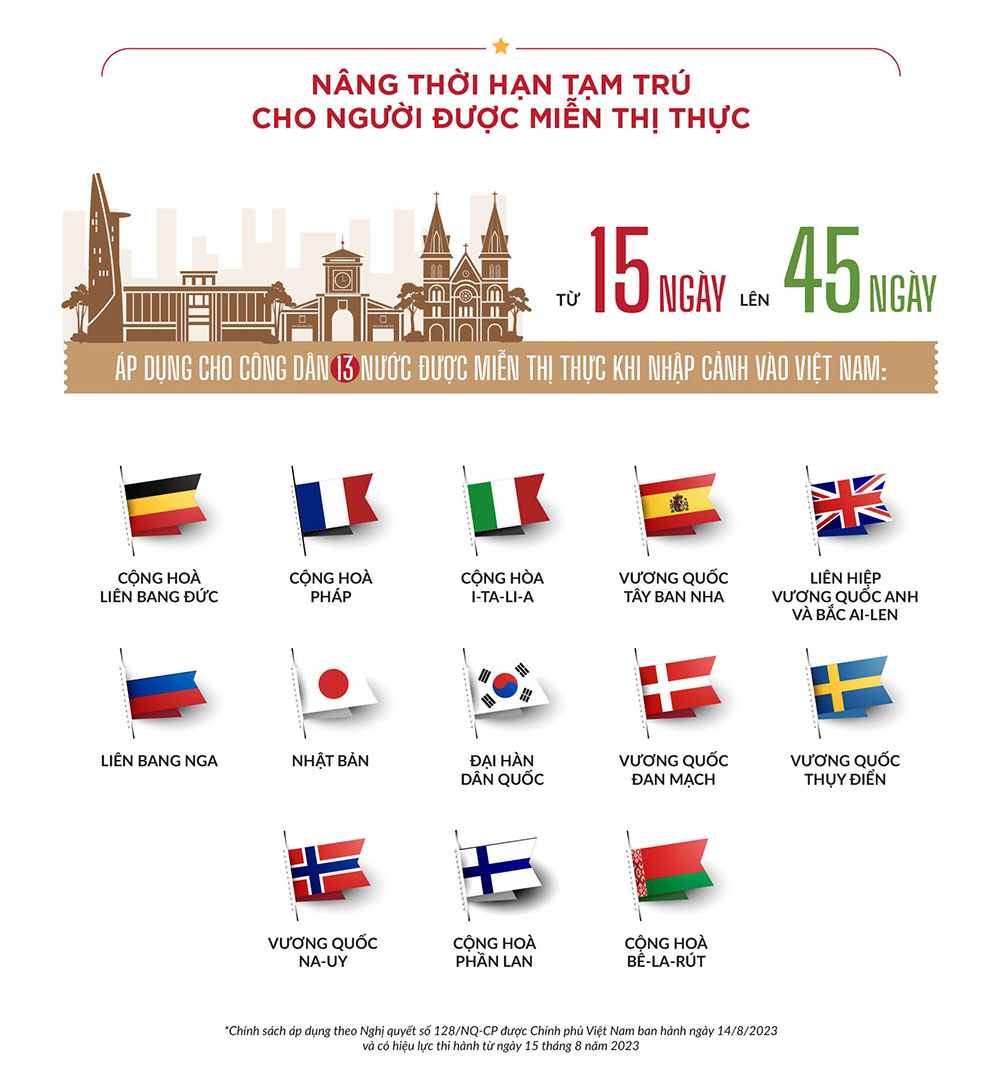 NÂNG THỜI HẠN TẠM TRÚ
CHO NGƯỜI ĐƯỢC MIỄN THỊ THỰC

TỪ 15 NGÀY LÊN 45 NGÀY

ÁP DỤNG CHO CÔNG DÂN 13 NƯỚC ĐƯỢC MIỄN THỊ THỰC KHI NHẬP CẢNH VÀO VIỆT NAM:

CỘNG HOÀ LIÊN BANG ĐỨC

CỘNG HOÀ PHÁP

CỘNG HÒA I-TA-LI-A

VƯƠNG QUỐC TÂY BAN NHA

LIÊN HIỆP VƯƠNG QUỐC ANH VÀ BẮC AI-LEN

LIÊN BANG NGA

NHẬT BẢN

ĐẠI HÀN DÂN QUỐC

VƯƠNG QUỐC ĐAN MẠCH

VƯƠNG QUỐC THỤY ĐIỂN

VƯƠNG QUỐC NA-UY

CỘNG HOÀ PHẦN LAN

CỘNG HOÀ BÊ-LA-RÚT

*Chính sách áp dụng theo Nghị quyết số 128/NQ-CP được Chính phủ Việt Nam ban hành ngày 14/8/2023 và có hiệu lực thi hành từ ngày 15 tháng 8 năm 2023